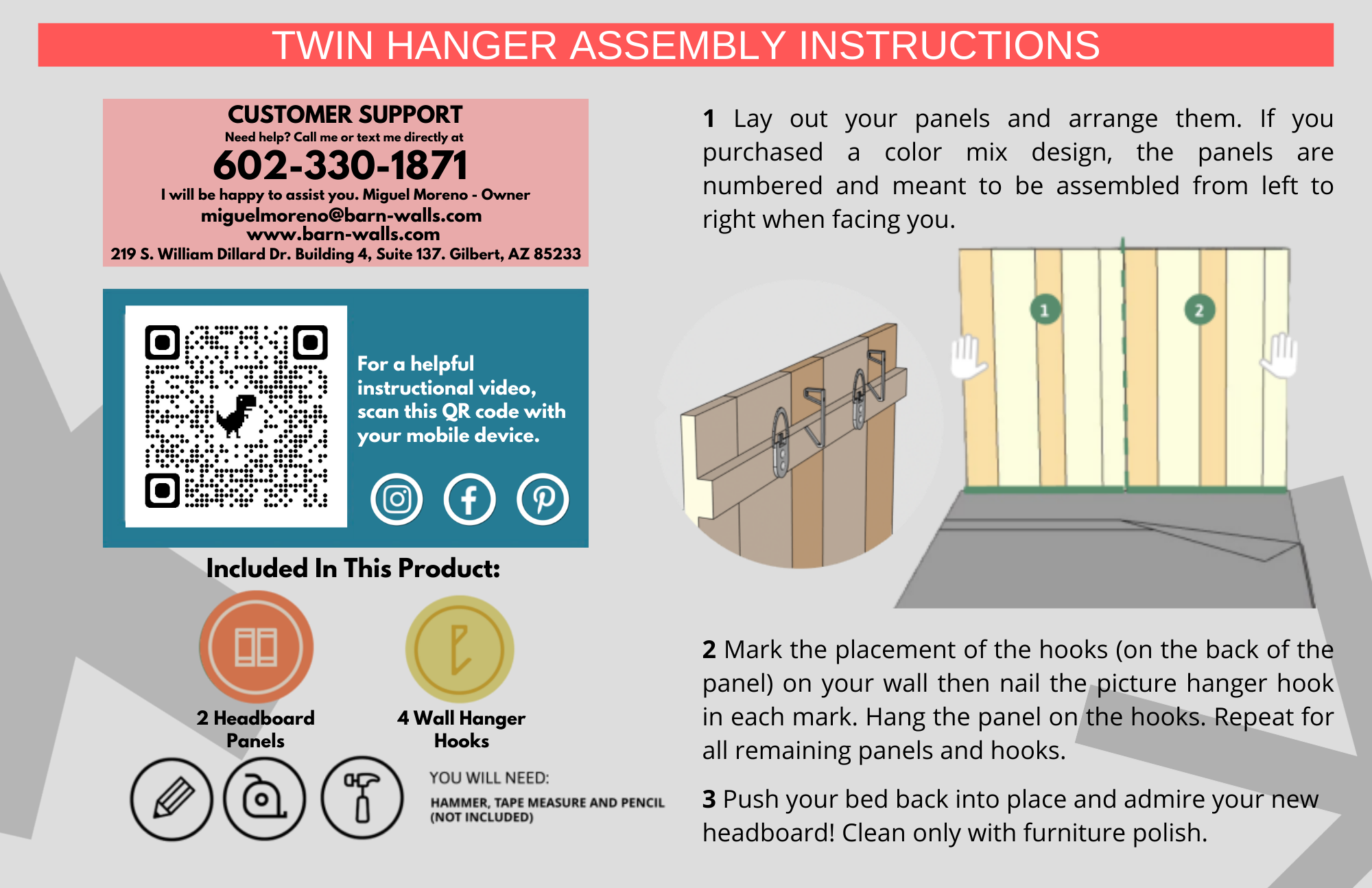 TWIN HANGER ASSEMBLY INSTRUCTIONS

CUSTOMER SUPPORT
Need help? Call me or text me directly at
602-330-1871
I will be happy to assist you. Miguel Moreno - Owner
miguelmoreno@barn-walls.com
www.barn-walls.com
219 S. William Dillard Dr. Building 4, Suite 137. Gilbert, AZ 85233

For a helpful instructional video, scan this QR code with your mobile device.

Included In This Product:

2 Headboard Panels

4 Wall Hanger Hooks

YOU WILL NEED:
HAMMER, TAPE MEASURE AND PENCIL (NOT INCLUDED)

1 Lay out your panels and arrange them. If you purchased a color mix design, the panels are numbered and meant to be assembled from left to right when facing you.

1

2

2 Mark the placement of the hooks (on the back of the panel) on your wall then nail the picture hanger hook in each mark. Hang the panel on the hooks. Repeat for all remaining panels and hooks.

3 Push your bed back into place and admire your new headboard! Clean only with furniture polish.